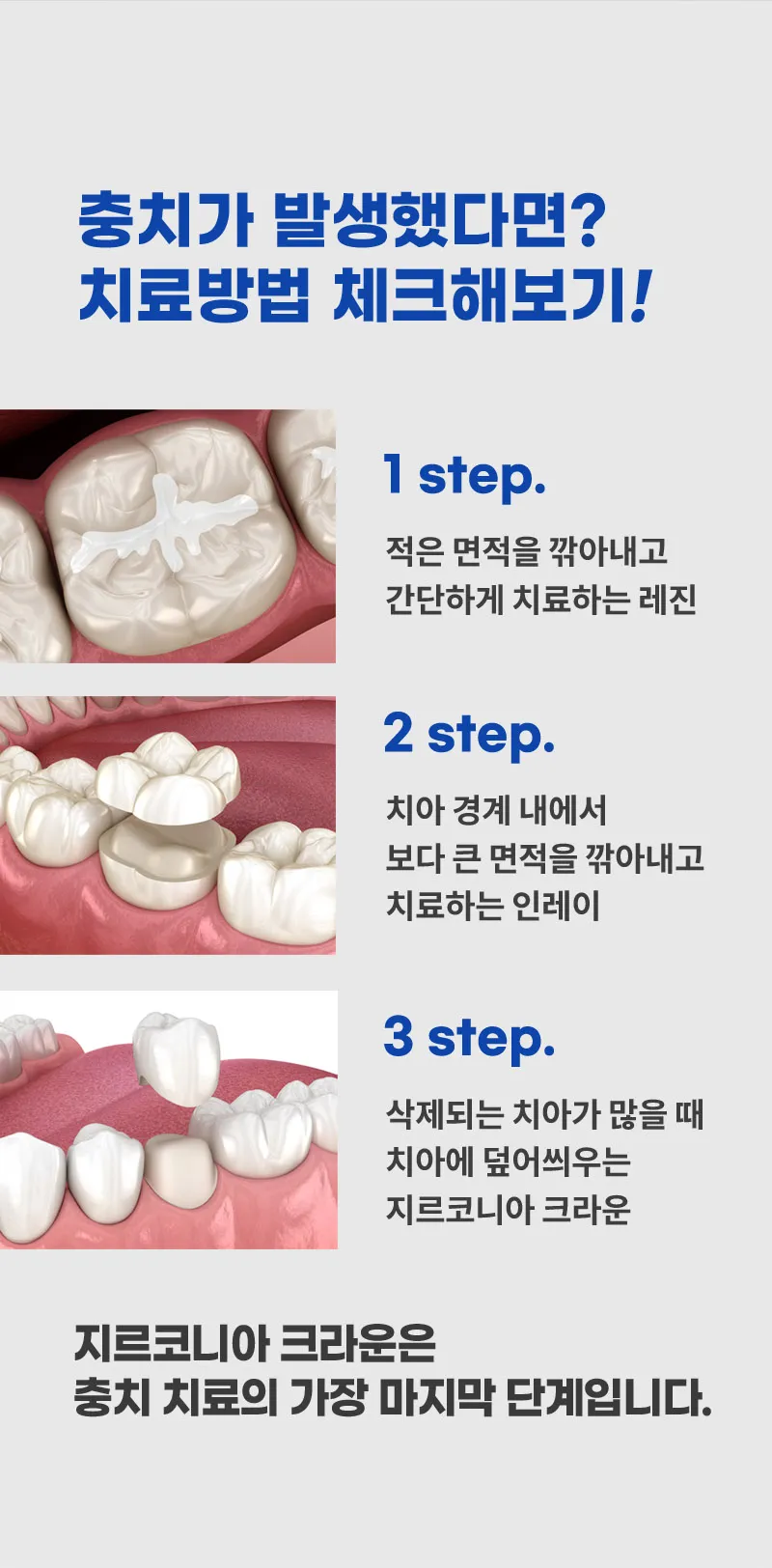 충치가 발생했다면?
치료방법 체크해보기!

1 step.

적은 면적을 깎아내고
간단하게 치료하는 레진

2 step.

치아 경계 내에서
보다 큰 면적을 깎아내고
치료하는 인레이

3 step.

삭제되는 치아가 많을 때
치아에 덮어씌우는
지르코니아 크라운

지르코니아 크라운은
충치 치료의 가장 마지막 단계입니다.