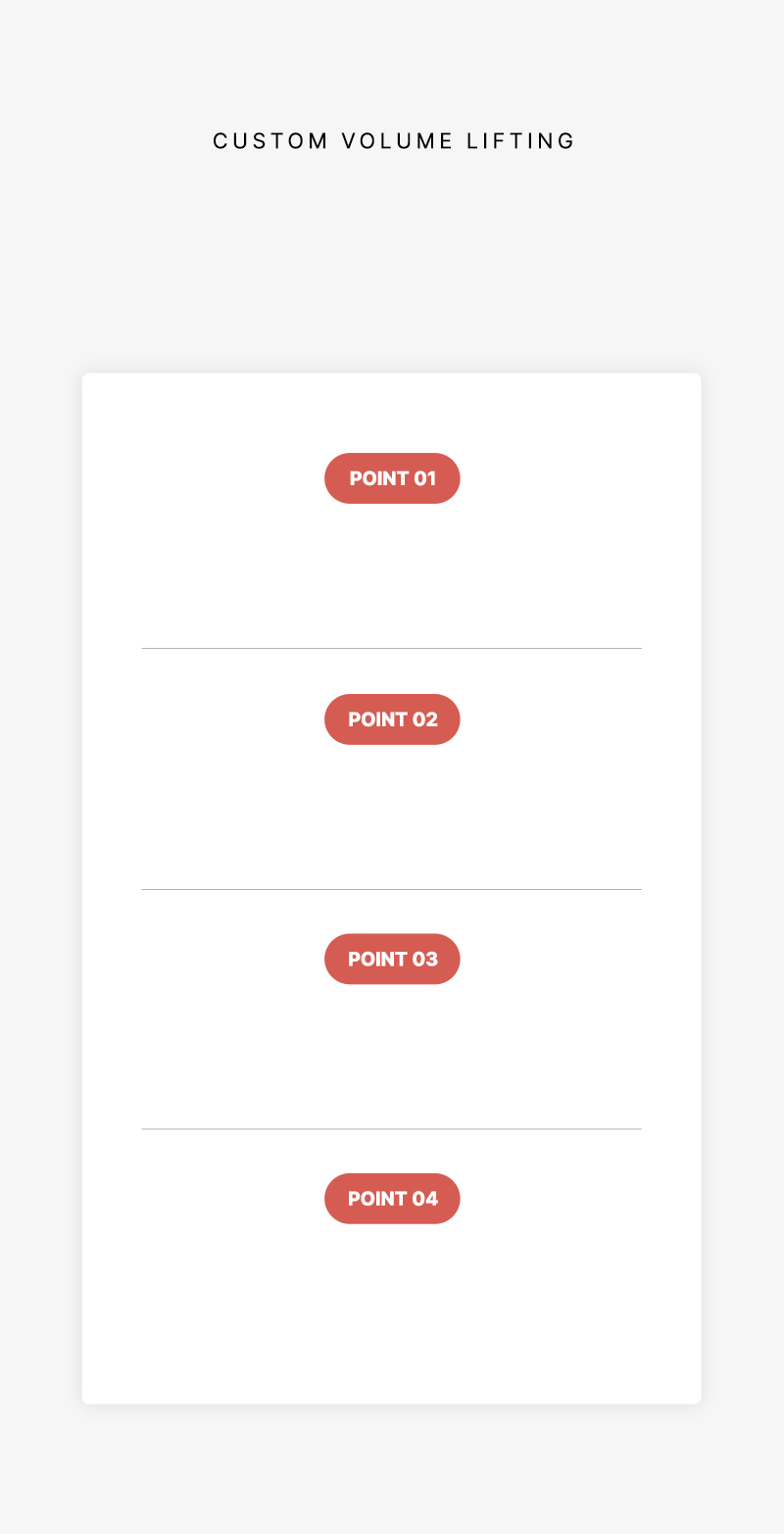 CUSTOM VOLUME LIFTING

POINT 01

POINT 02

POINT 03

POINT 04